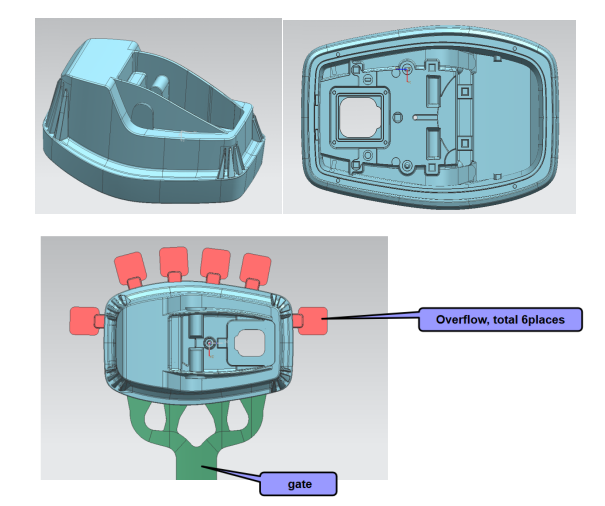 Overflow, total 6places

gate